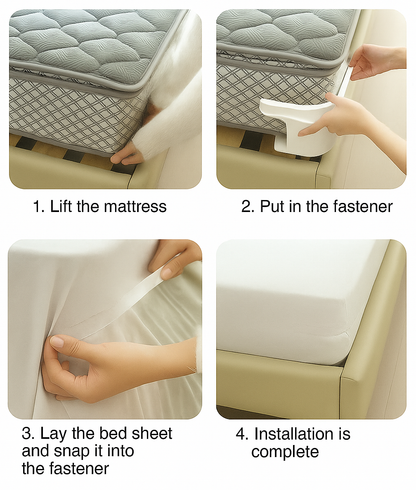 1. Lift the mattress

2. Put in the fastener

3. Lay the bed sheet and snap it into the fastener

4. Installation is complete