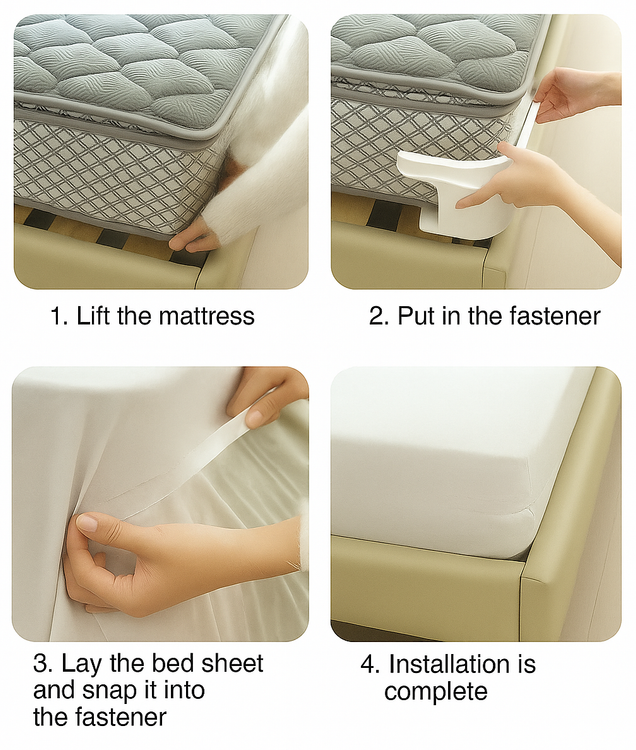 1. Lift the mattress

2. Put in the fastener

3. Lay the bed sheet and snap it into the fastener

4. Installation is complete